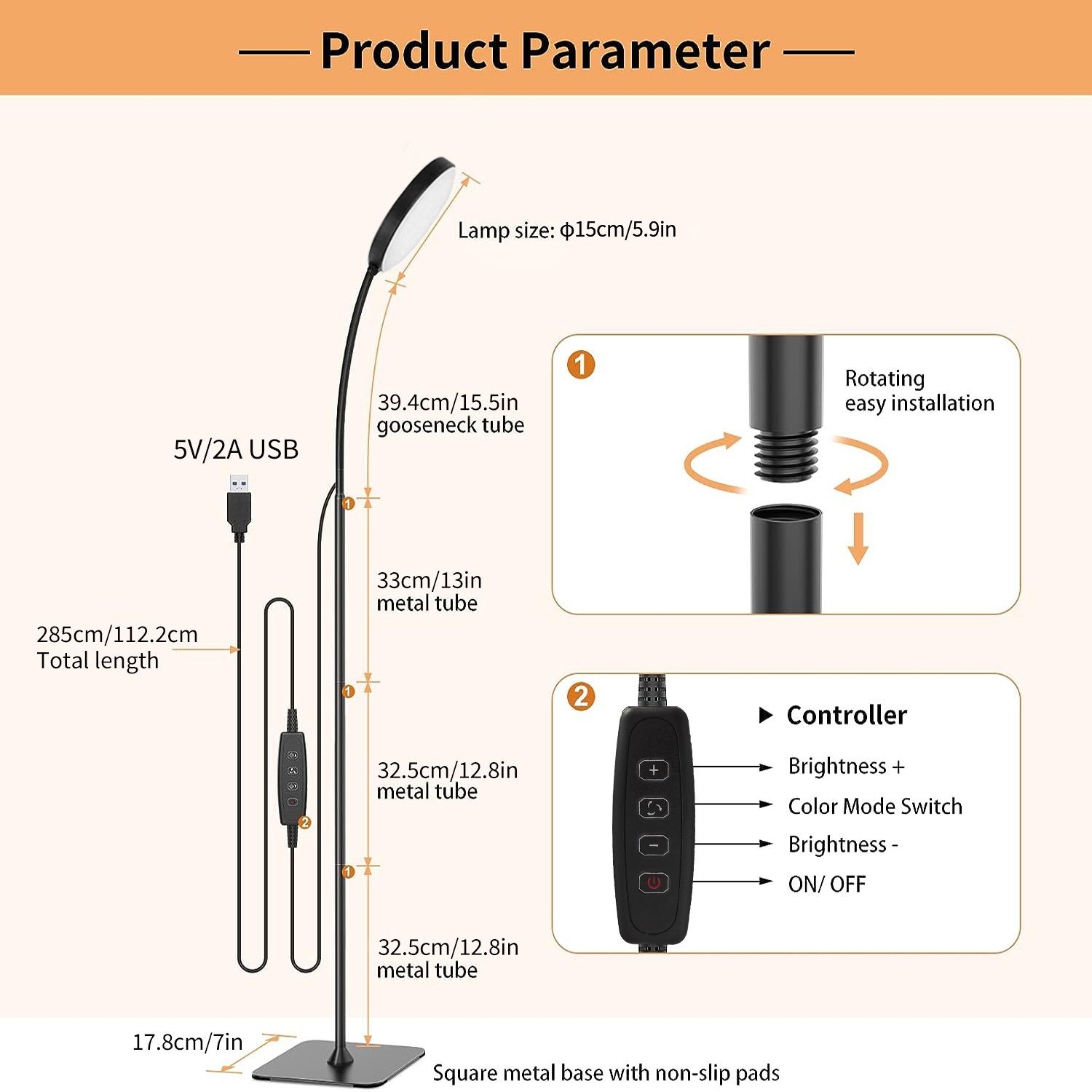 Product Parameter

Lamp size: ϕ15cm/5.9in

39.4cm/15.5in
gooseneck tube

5V/2A USB

1

33cm/13in
metal tube

285cm/112.2cm
Total length

1

32.5cm/12.8in
metal tube

2

1

32.5cm/12.8in
metal tube

17.8cm/7in

Square metal base with non-slip pads

1

Rotating
easy installation

2

Controller

Brightness +

Color Mode Switch

Brightness -

ON/ OFF