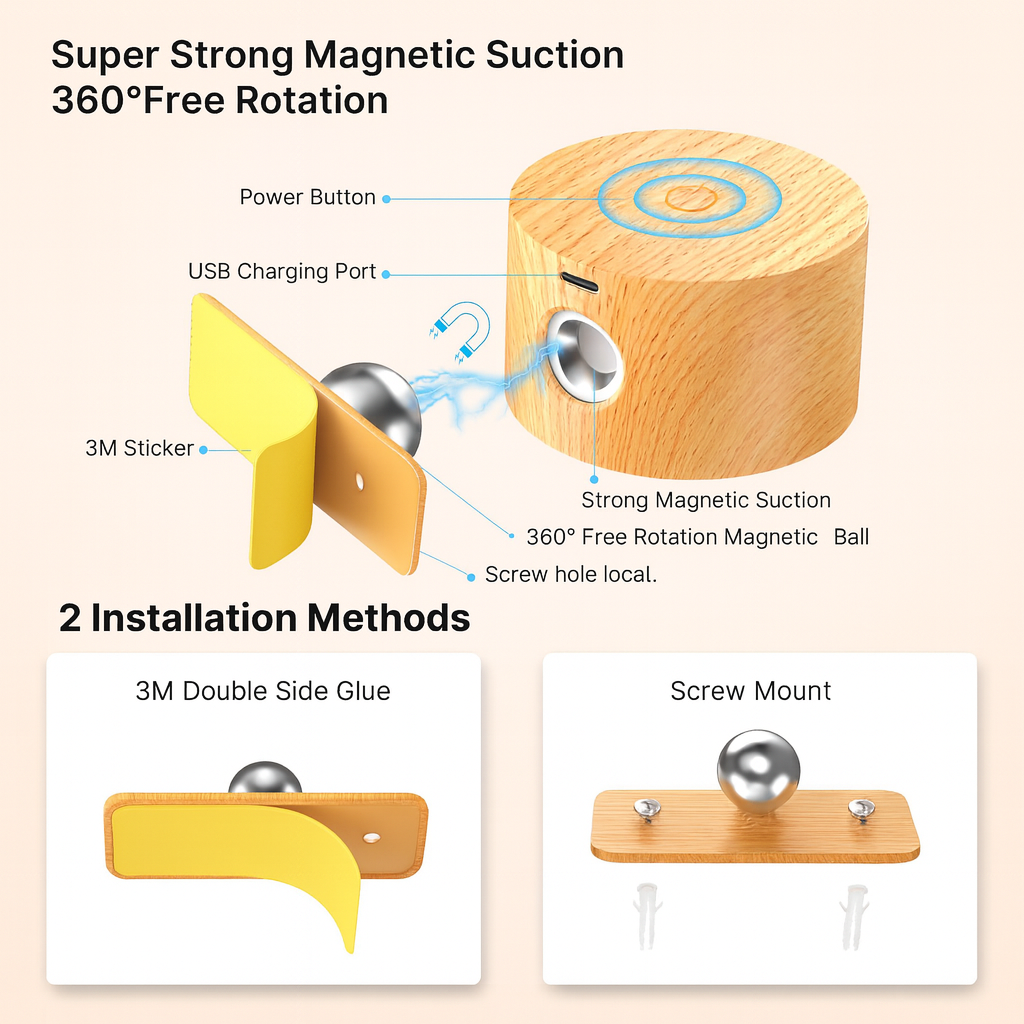 Super Strong Magnetic Suction
360°Free Rotation

Power Button

USB Charging Port

3M Sticker

Strong Magnetic Suction

360° Free Rotation Magnetic Ball

Screw hole local.

2 Installation Methods

3M Double Side Glue

Screw Mount