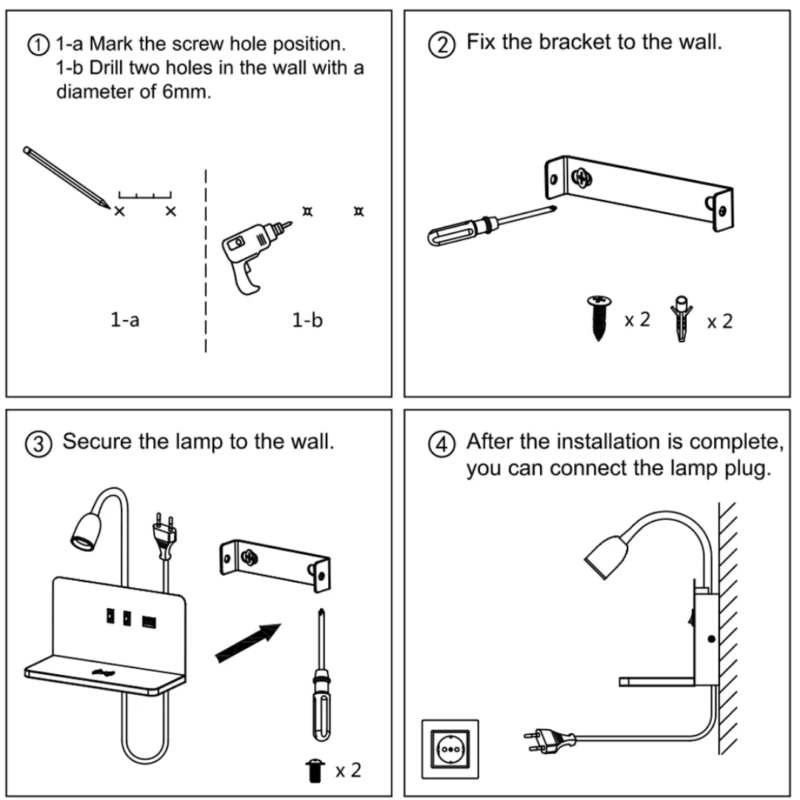 ① 1-a Mark the screw hole position.
1-b Drill two holes in the wall with a diameter of 6mm.

1-a

1-b

② Fix the bracket to the wall.

x 2

x 2

③ Secure the lamp to the wall.

x 2

④ After the installation is complete, you can connect the lamp plug.