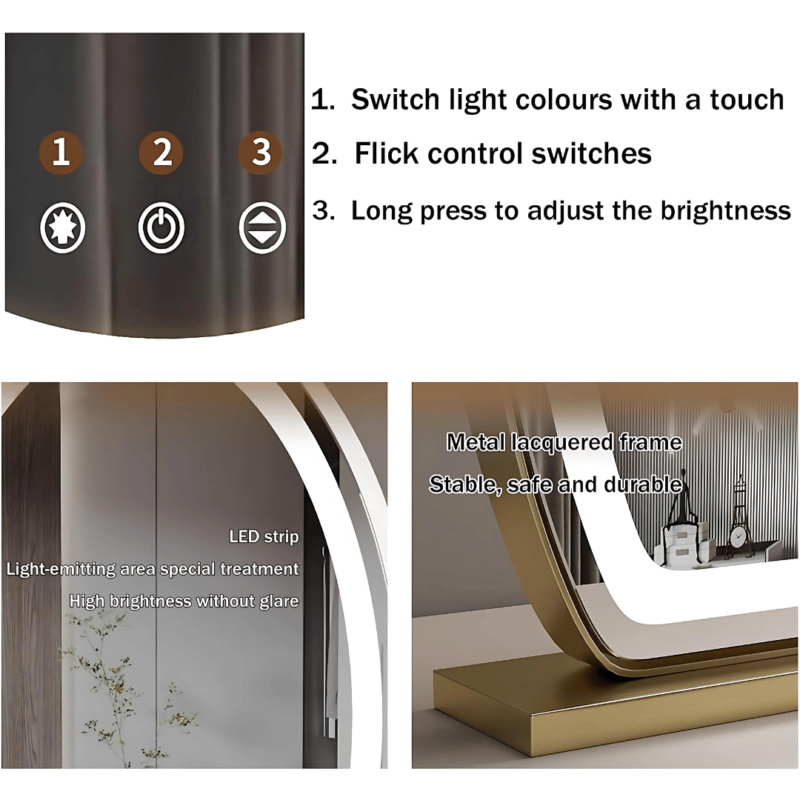 1 2 3

1. Switch light colours with a touch
2. Flick control switches
3. Long press to adjust the brightness

LED strip
Light-emitting area special treatment
High brightness without glare

Metal lacquered frame
Stable, safe and durable