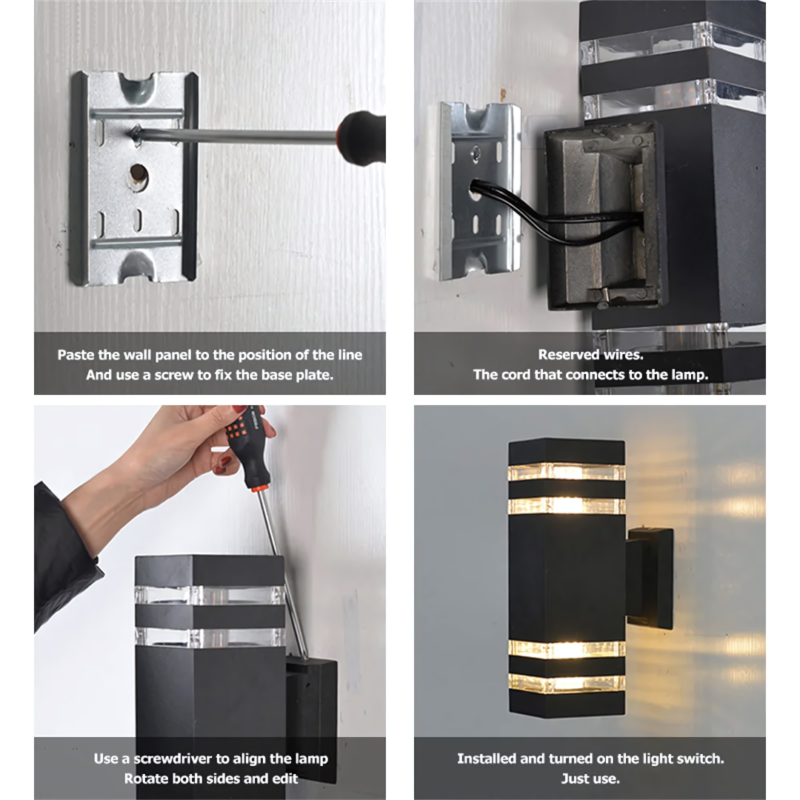 Paste the wall panel to the position of the line
And use a screw to fix the base plate.

Reserved wires.
The cord that connects to the lamp.

Use a screwdriver to align the lamp
Rotate both sides and edit

Installed and turned on the light switch.
Just use.