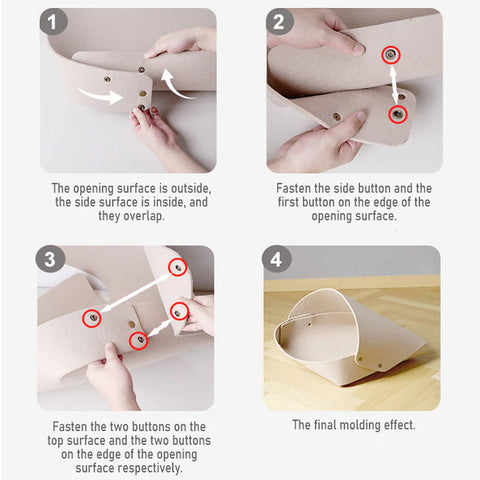 1

The opening surface is outside, the side surface is inside, and they overlap.

2

Fasten the side button and the first button on the edge of the opening surface.

3

Fasten the two buttons on the top surface and the two buttons on the edge of the opening surface respectively.

4

The final molding effect.