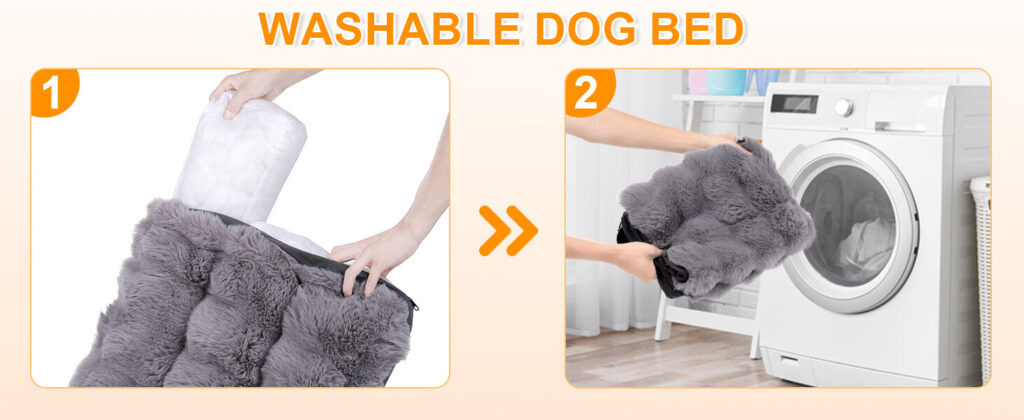 WASHABLE DOG BED

1

2