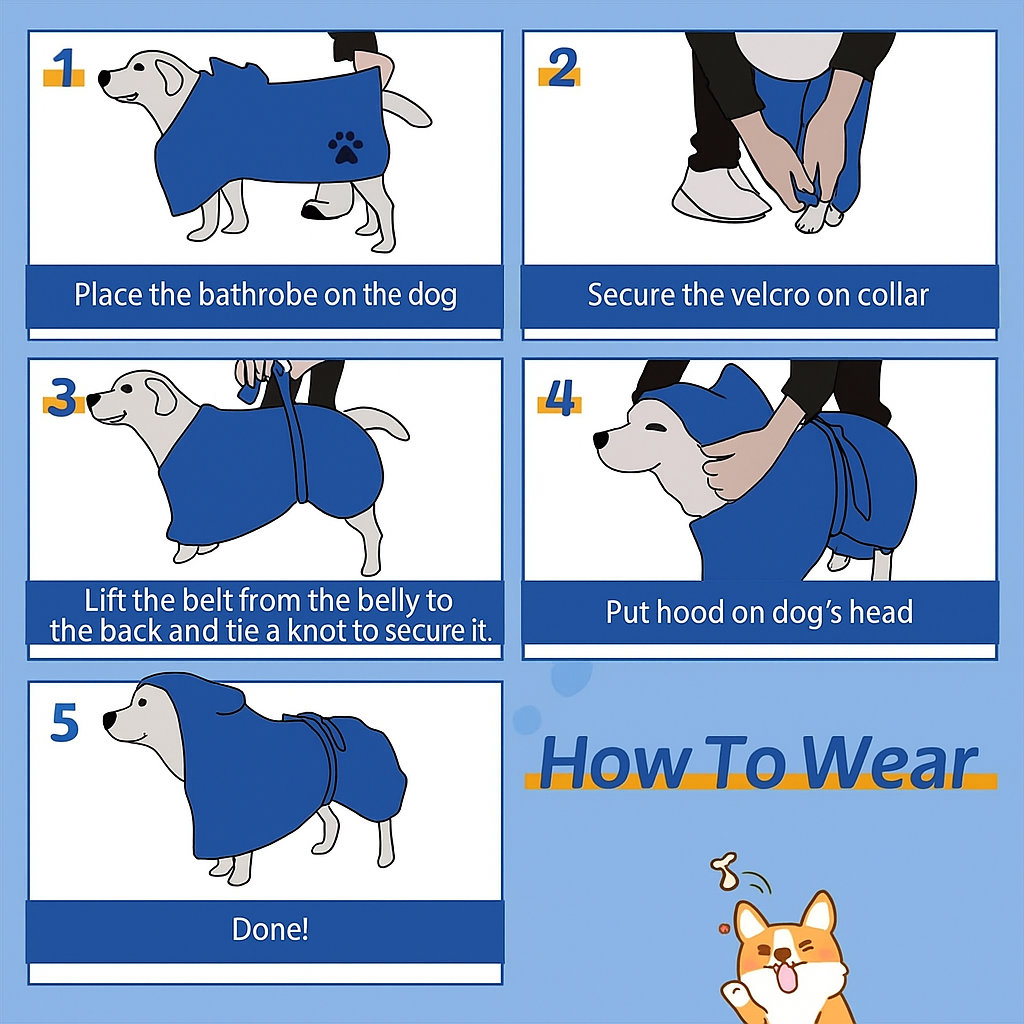 1
Place the bathrobe on the dog

2
Secure the velcro on collar

3
Lift the belt from the belly to the back and tie a knot to secure it.

4
Put hood on dog's head

5
Done!

How To Wear