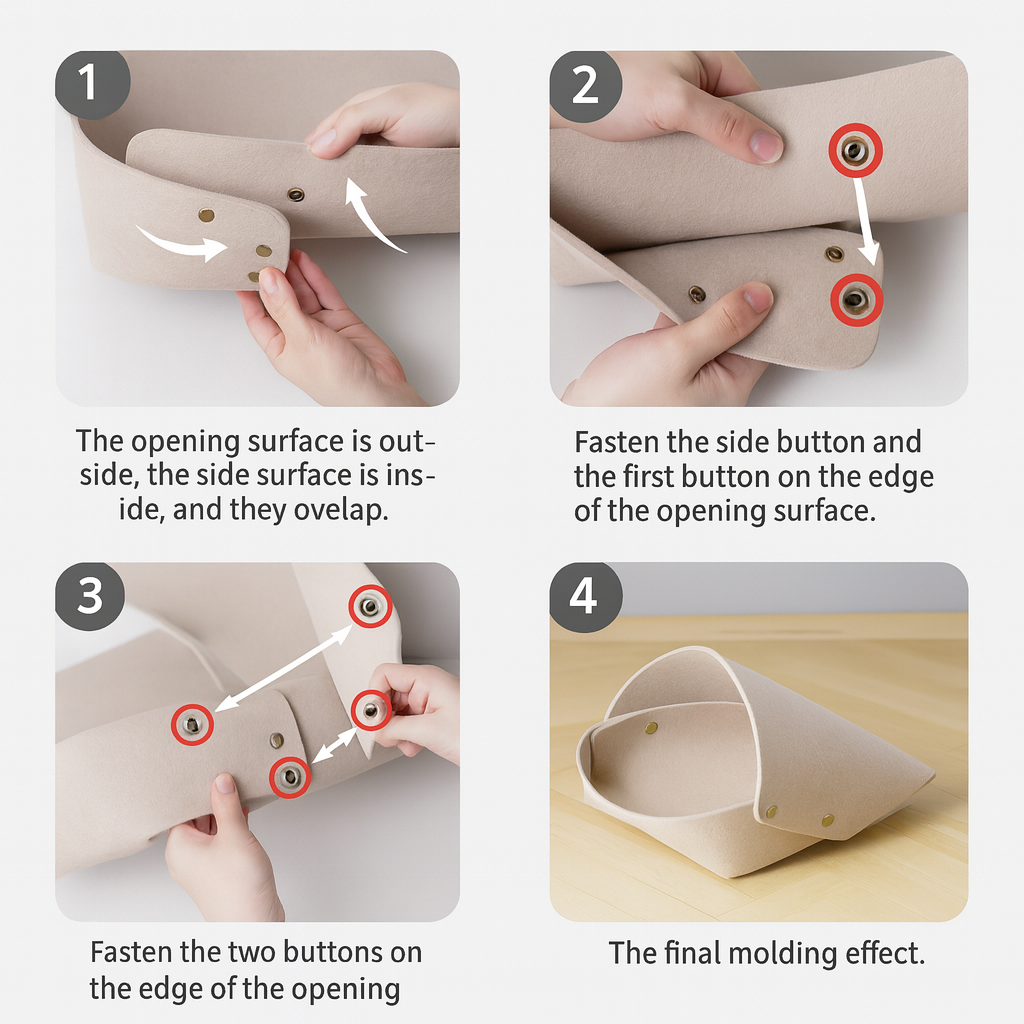 1

The opening surface is outside, the side surface is inside, and they ovelap.

2

Fasten the side button and the first button on the edge of the opening surface.

3

Fasten the two buttons on the edge of the opening

4

The final molding effect.