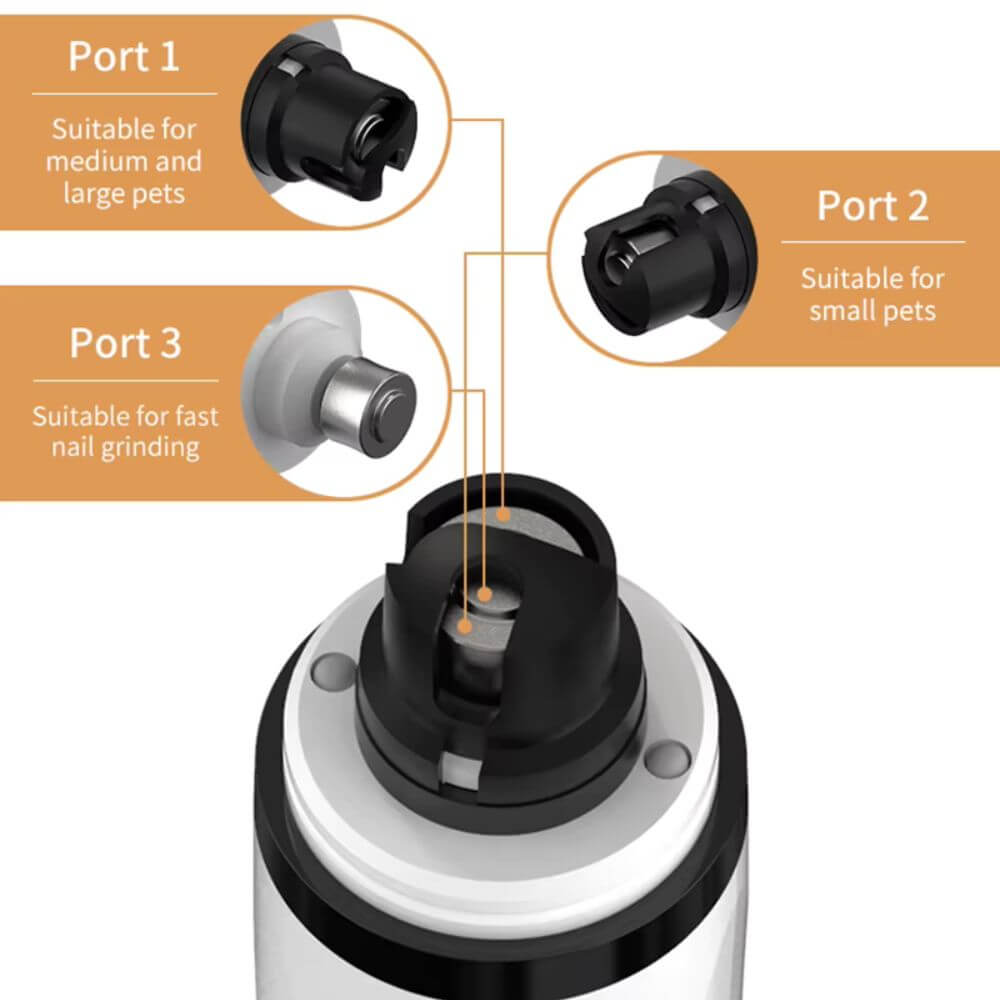 Port 1

Suitable for medium and large pets

Port 2

Suitable for small pets

Port 3

Suitable for fast nail grinding