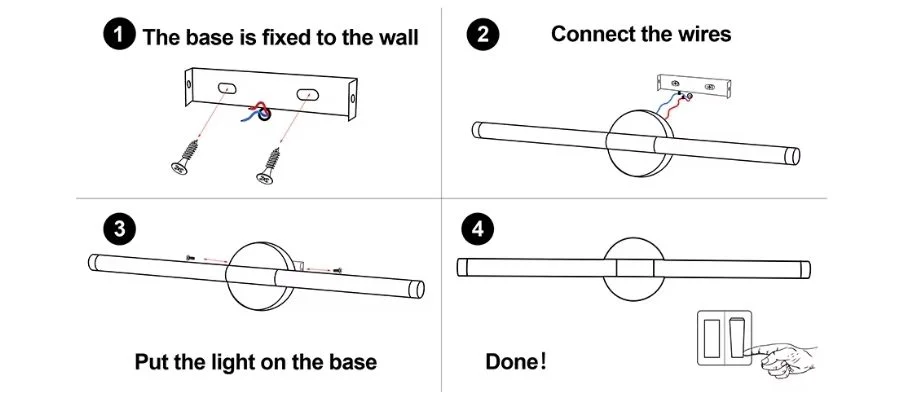 1 The base is fixed to the wall

2 Connect the wires

3

Put the light on the base

4

Done!