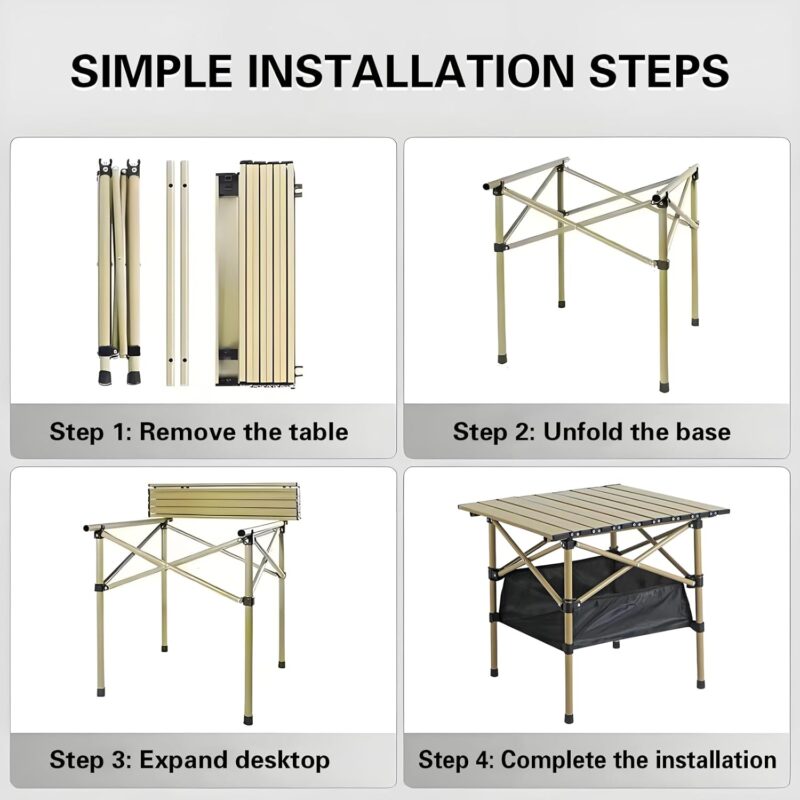 SIMPLE INSTALLATION STEPS

Step 1: Remove the table

Step 2: Unfold the base

Step 3: Expand desktop

Step 4: Complete the installation