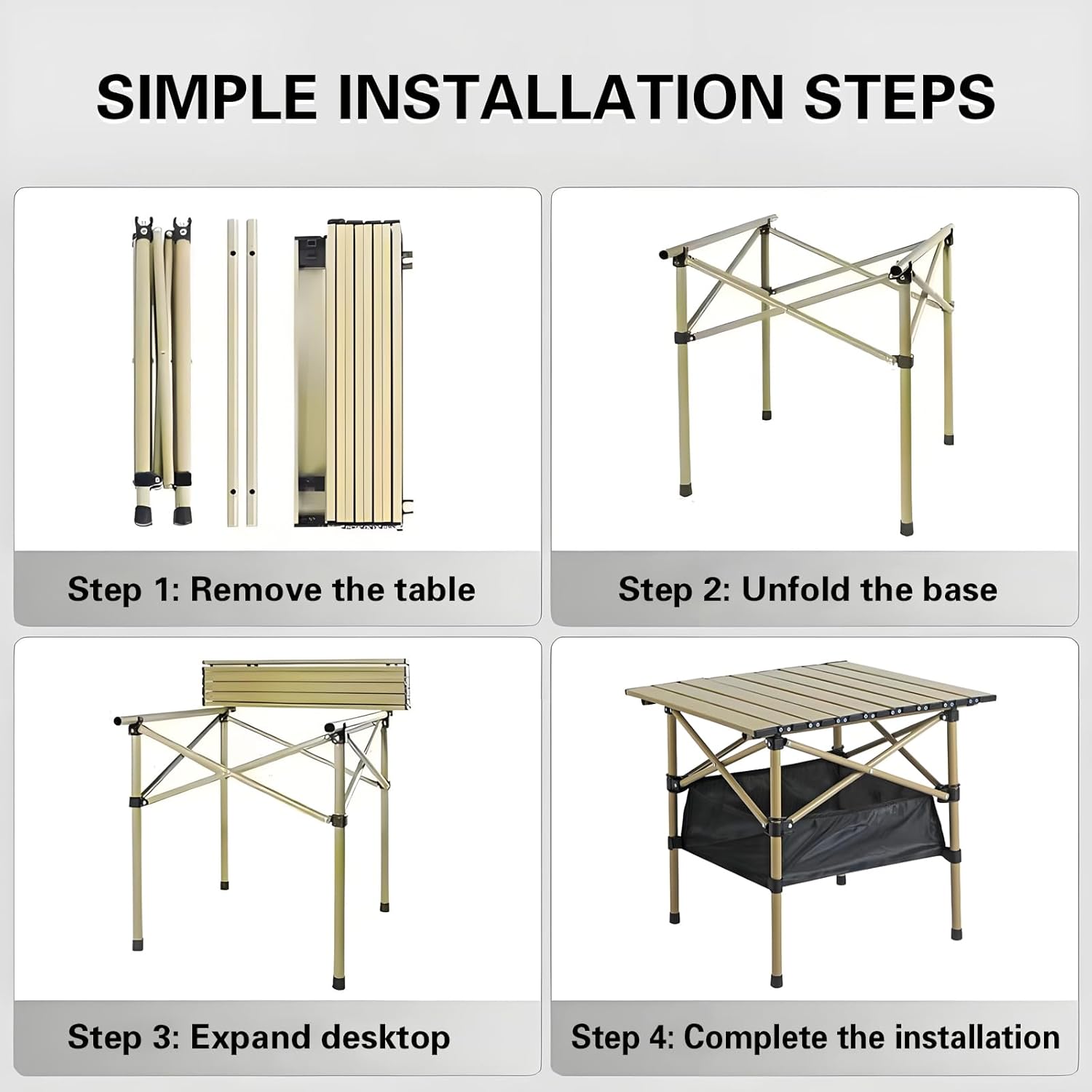 SIMPLE INSTALLATION STEPS

Step 1: Remove the table

Step 2: Unfold the base

Step 3: Expand desktop

Step 4: Complete the installation