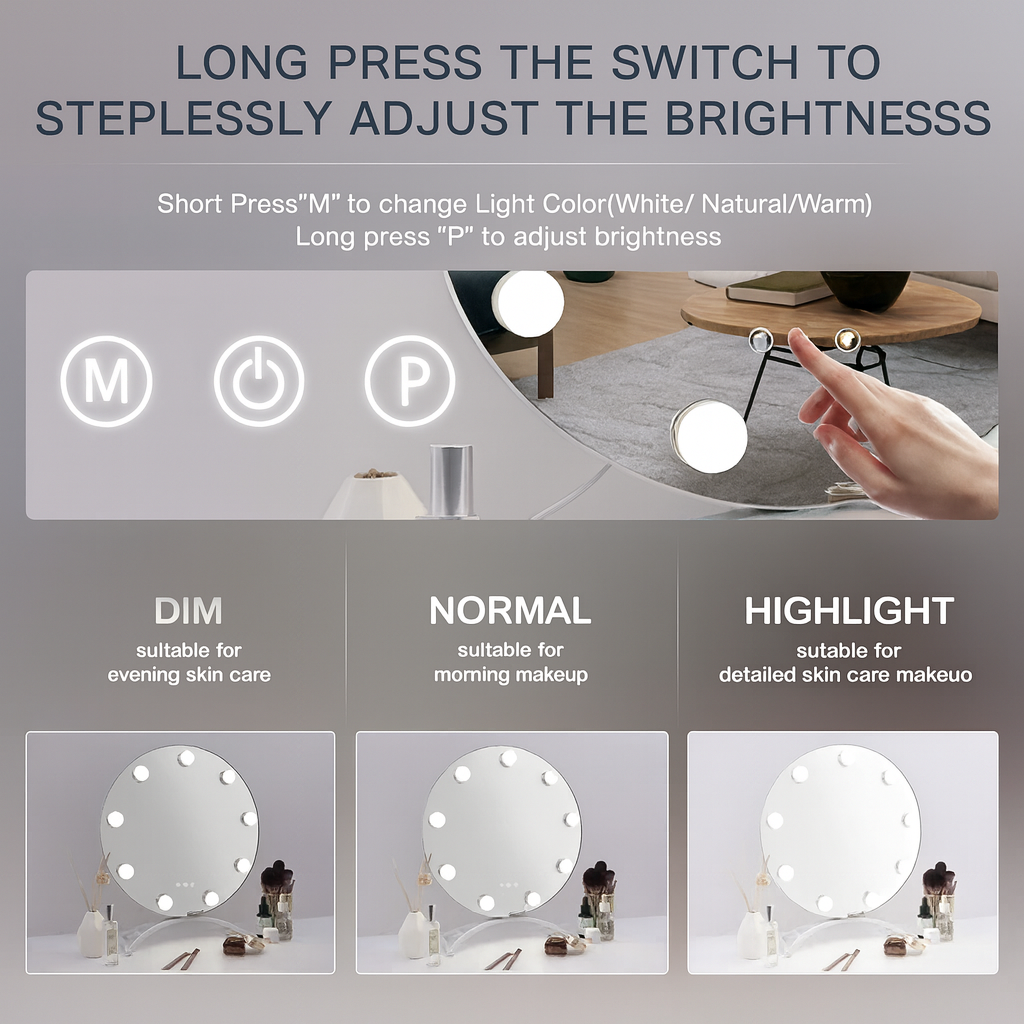 LONG PRESS THE SWITCH TO STEPLESSLY ADJUST THE BRIGHTNESSS

Short Press"M" to change Light Color(White/ Natural/Warm)
Long press "P" to adjust brightness

M

P

DIM
sultable for
evening skin care

NORMAL
sultable for
morning makeup

HIGHLIGHT
sutable for
detailed skin care makeuo