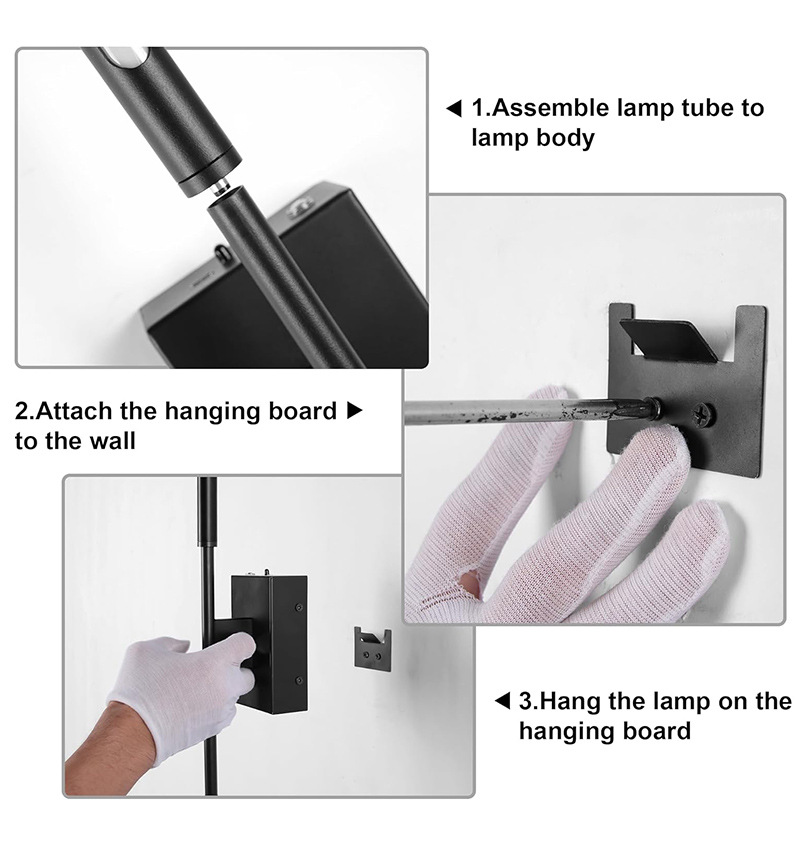 ◀ 1.Assemble lamp tube to lamp body

2.Attach the hanging board ▶ to the wall

◀ 3.Hang the lamp on the hanging board