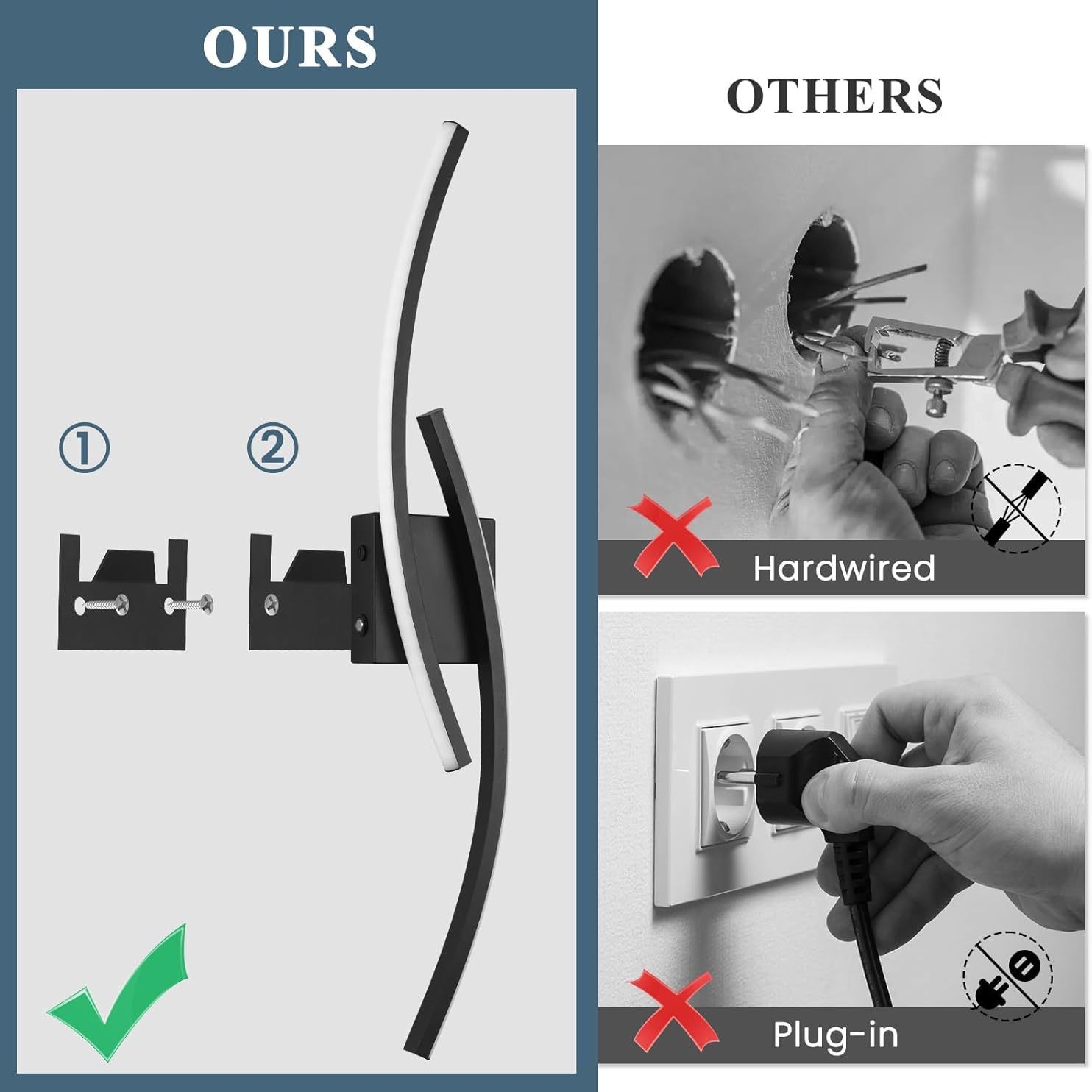 OURS

①

②

OTHERS

Hardwired

Plug-in