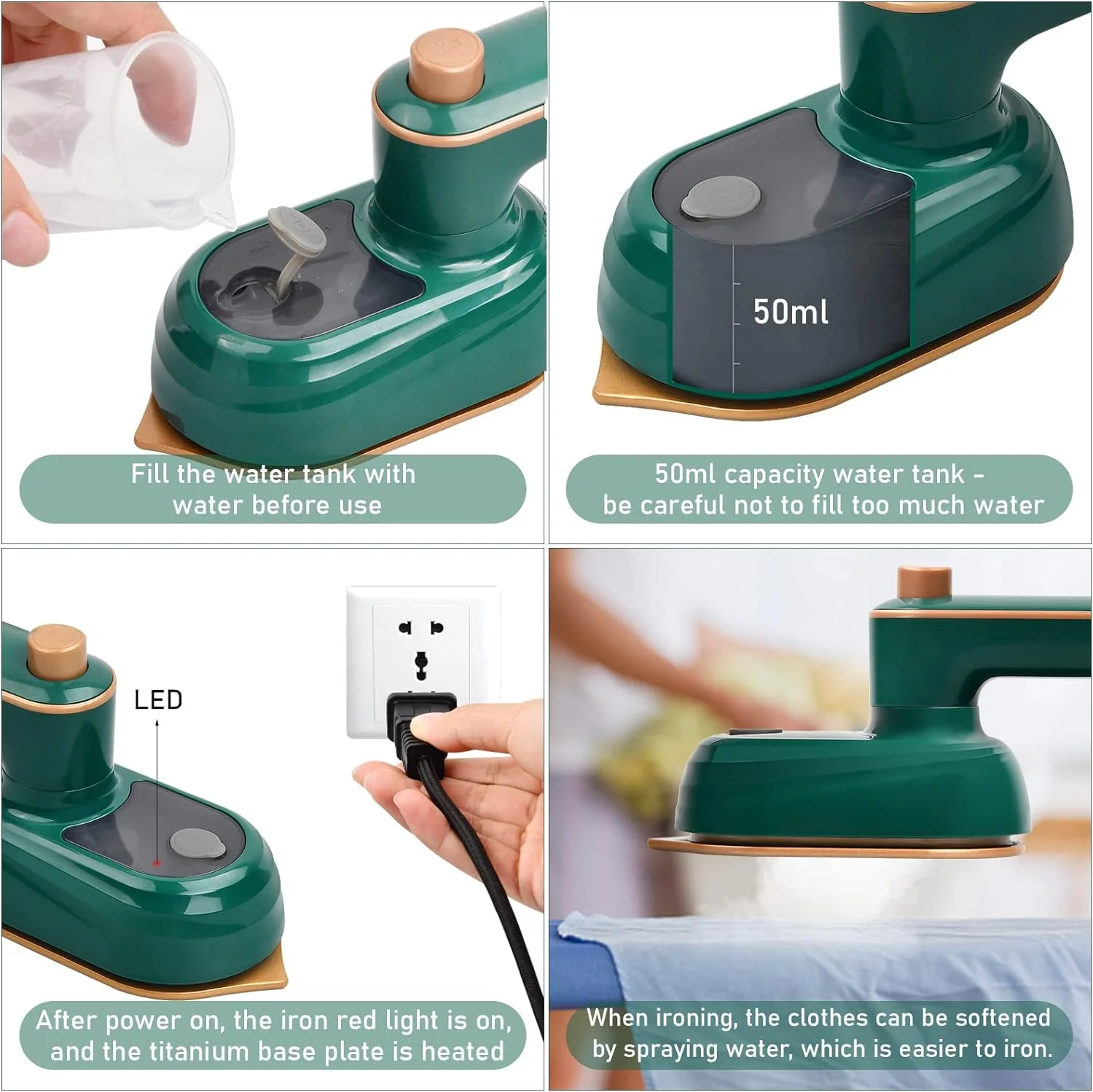 Fill the water tank with water before use

50ml

50ml capacity water tank - be careful not to fill too much water

LED

After power on, the iron red light is on, and the titanium base plate is heated

When ironing, the clothes can be softened by spraying water, which is easier to iron.