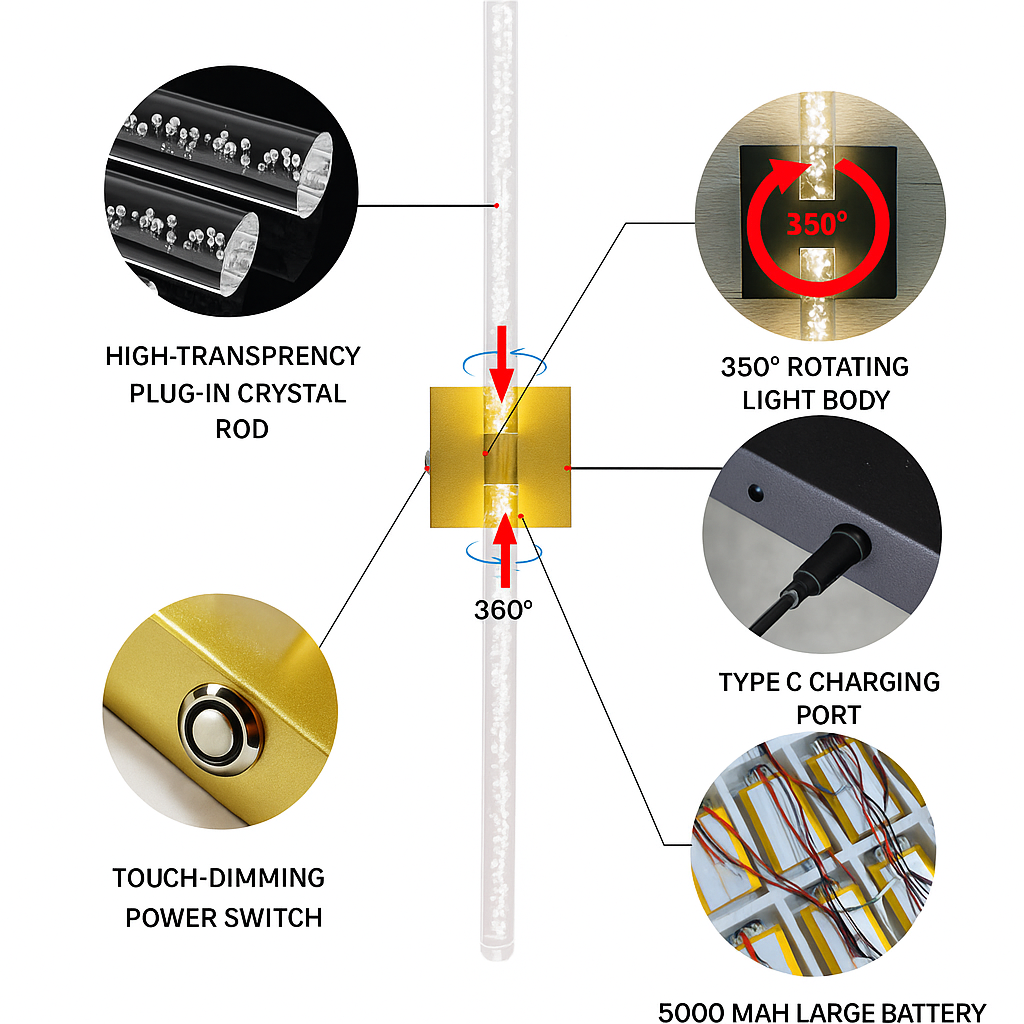 HIGH-TRANSPRENCY PLUG-IN CRYSTAL ROD

350°

350° ROTATING LIGHT BODY

360°

TYPE C CHARGING PORT

TOUCH-DIMMING POWER SWITCH

5000 MAH LARGE BATTERY