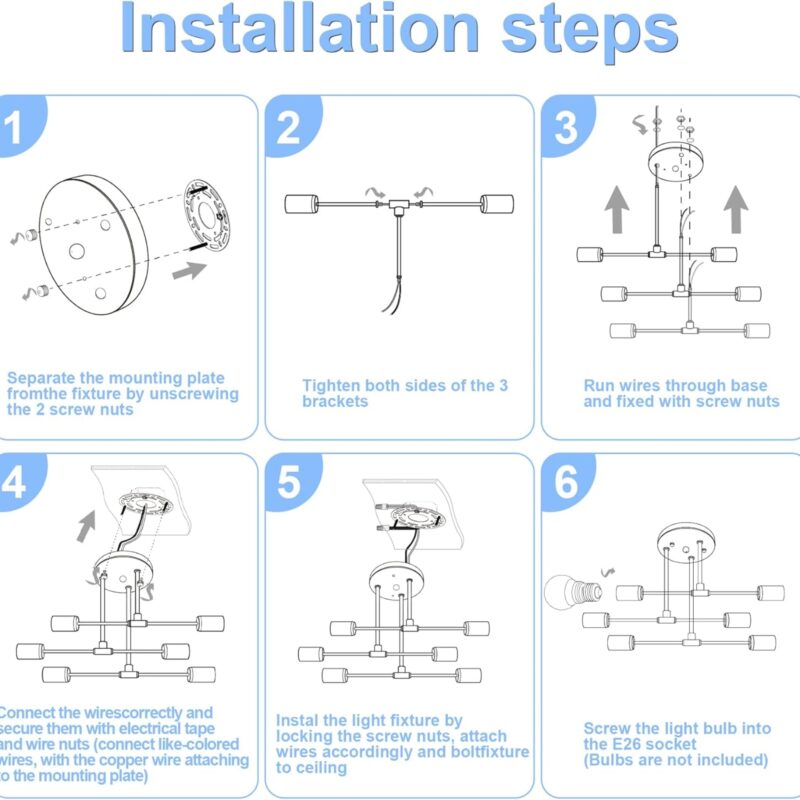 Installation steps

1

Separate the mounting plate fromthe fixture by unscrewing the 2 screw nuts

2

Tighten both sides of the 3 brackets

3

Run wires through base and fixed with screw nuts

4

Connect the wirescorrectly and secure them with electrical tape and wire nuts (connect like-colored wires, with the copper wire attaching to the mounting plate)

5

Instal the light fixture by locking the screw nuts, attach wires accordingly and boltfixture to ceiling

6

Screw the light bulb into the E26 socket (Bulbs are not included)